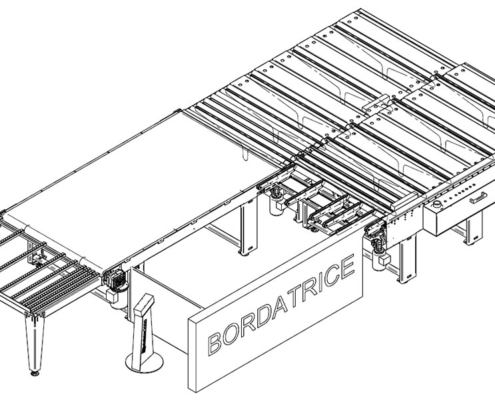 BORDATRICE