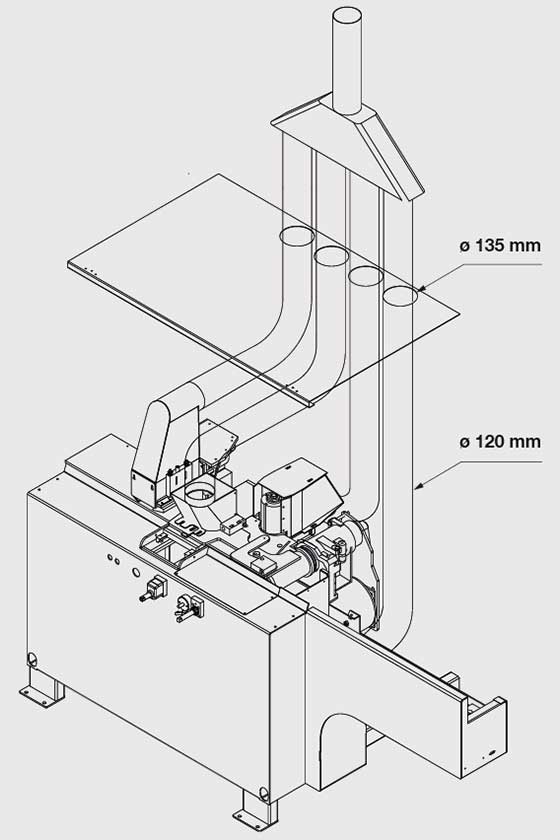 ø 135 mm

ø 120 mm